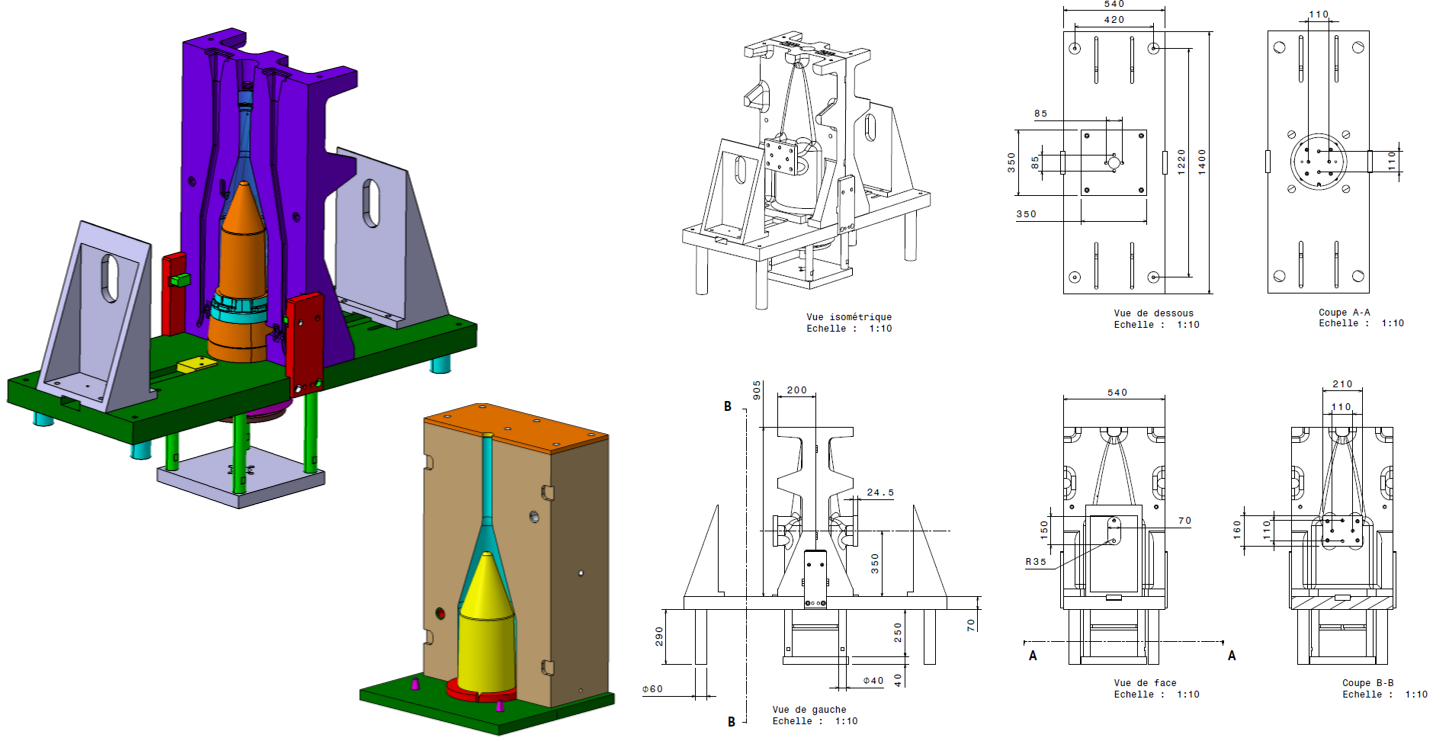 Vue isométrique
Echelle : 1:10

540
420
85
350
85
350
1220
1400
Vue de dessous
Echelle : 1:10

110
110
Coupe A-A
Echelle : 1:10

B
905
200
24.5
350
290
250
70
40
Φ60
Φ40
B
Vue de gauche
Echelle : 1:10

540
150
70
R35
A
A
Vue de face
Echelle : 1:10

210
110
160
110
Coupe B-B
Echelle : 1:10